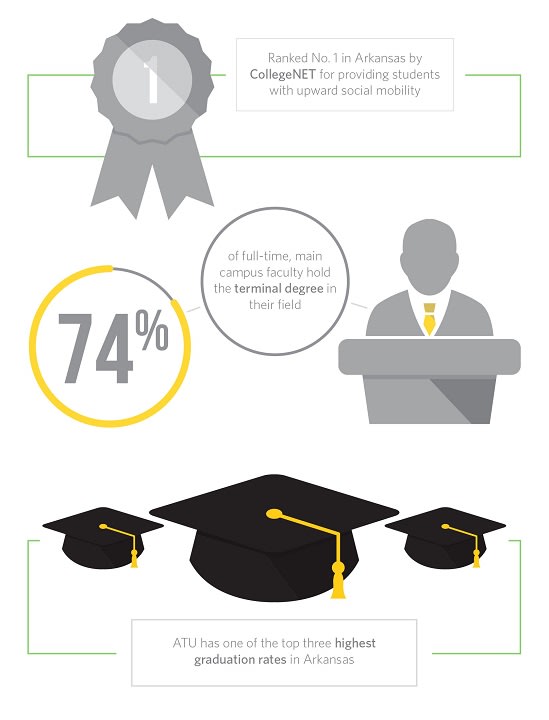 1

Ranked No. 1 in Arkansas by CollegeNET for providing students with upward social mobility

74%

of full-time, main campus faculty hold the terminal degree in their field

ATU has one of the top three highest graduation rates in Arkansas