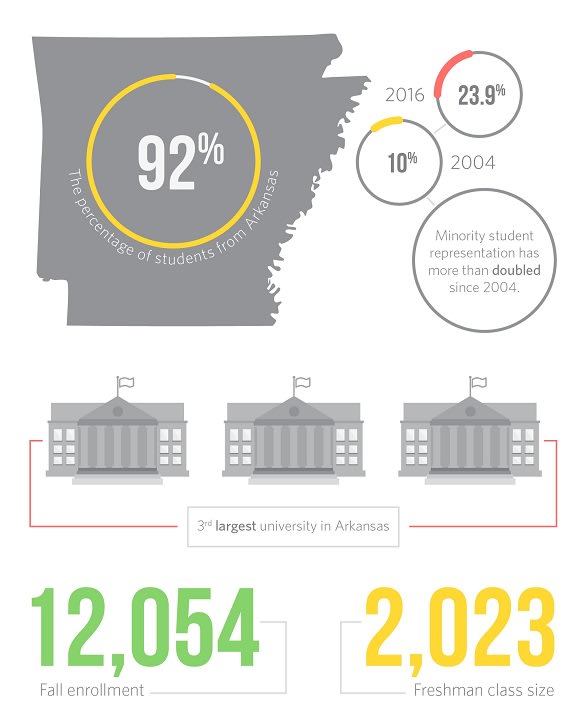 92%

The percentage of students from Arkansas

2016

23.9%

10%

2004

Minority student representation has more than doubled since 2004.

3rd largest university in Arkansas

12,054

Fall enrollment

2,023

Freshman class size