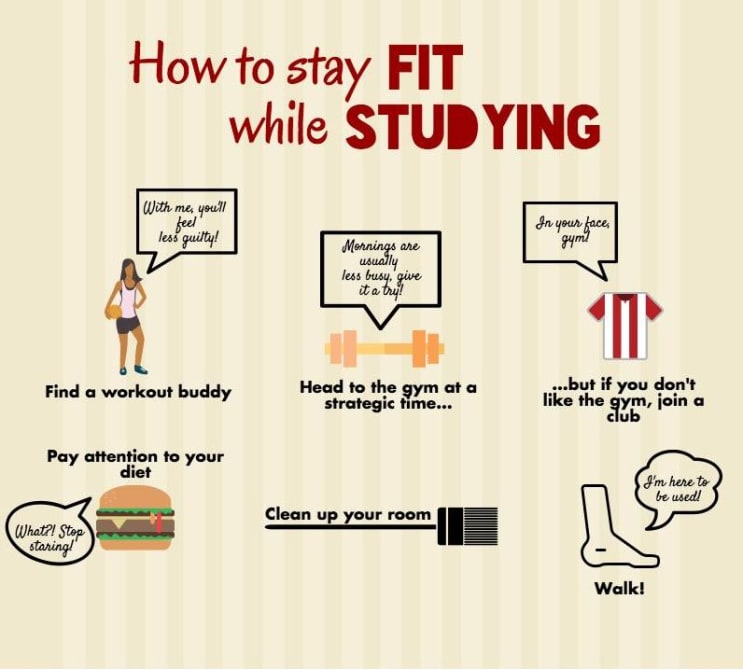 How to stay FIT while STUDYING

With me, you'll feel less guilty!

Find a workout buddy

Mornings are usually less busy, give it a try!

Head to the gym at a strategic time...

In your face, gym!

...but if you don't like the gym, join a club

Pay attention to your diet

What?! Stop staring!

Clean up your room

I'm here to be used!

Walk!