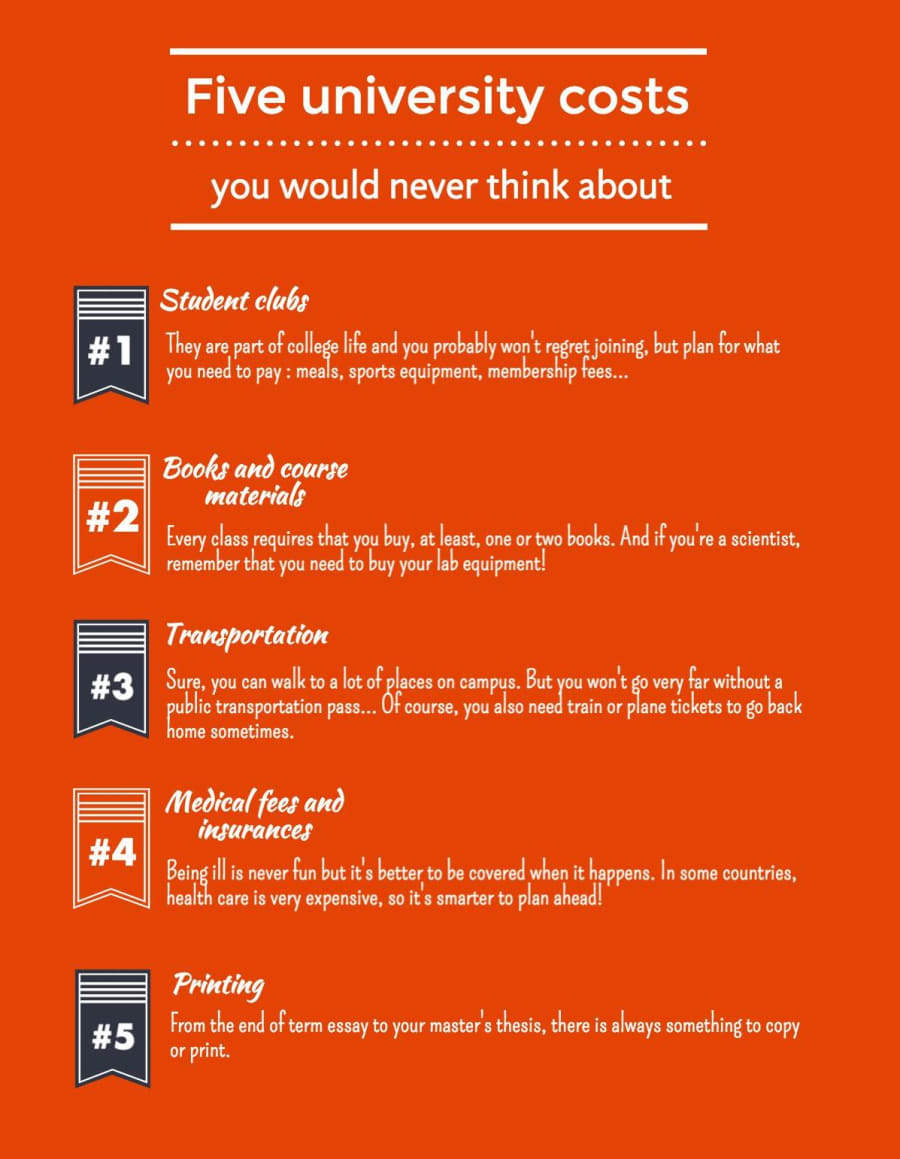 Five university costs

you would never think about

#1

Student clubs

They are part of college life and you probably won't regret joining, but plan for what you need to pay : meals, sports equipment, membership fees...

#2

Books and course materials

Every class requires that you buy, at least, one or two books. And if you're a scientist, remember that you need to buy your lab equipment!

#3

Transportation

Sure, you can walk to a lot of places on campus. But you won't go very far without a public transportation pass... Of course, you also need train or plane tickets to go back home sometimes.

#4

Medical fees and insurances

Being ill is never fun but it's better to be covered when it happens. In some countries, health care is very expensive, so it's smarter to plan ahead!

#5

Printing

From the end of term essay to your master's thesis, there is always something to copy or print.