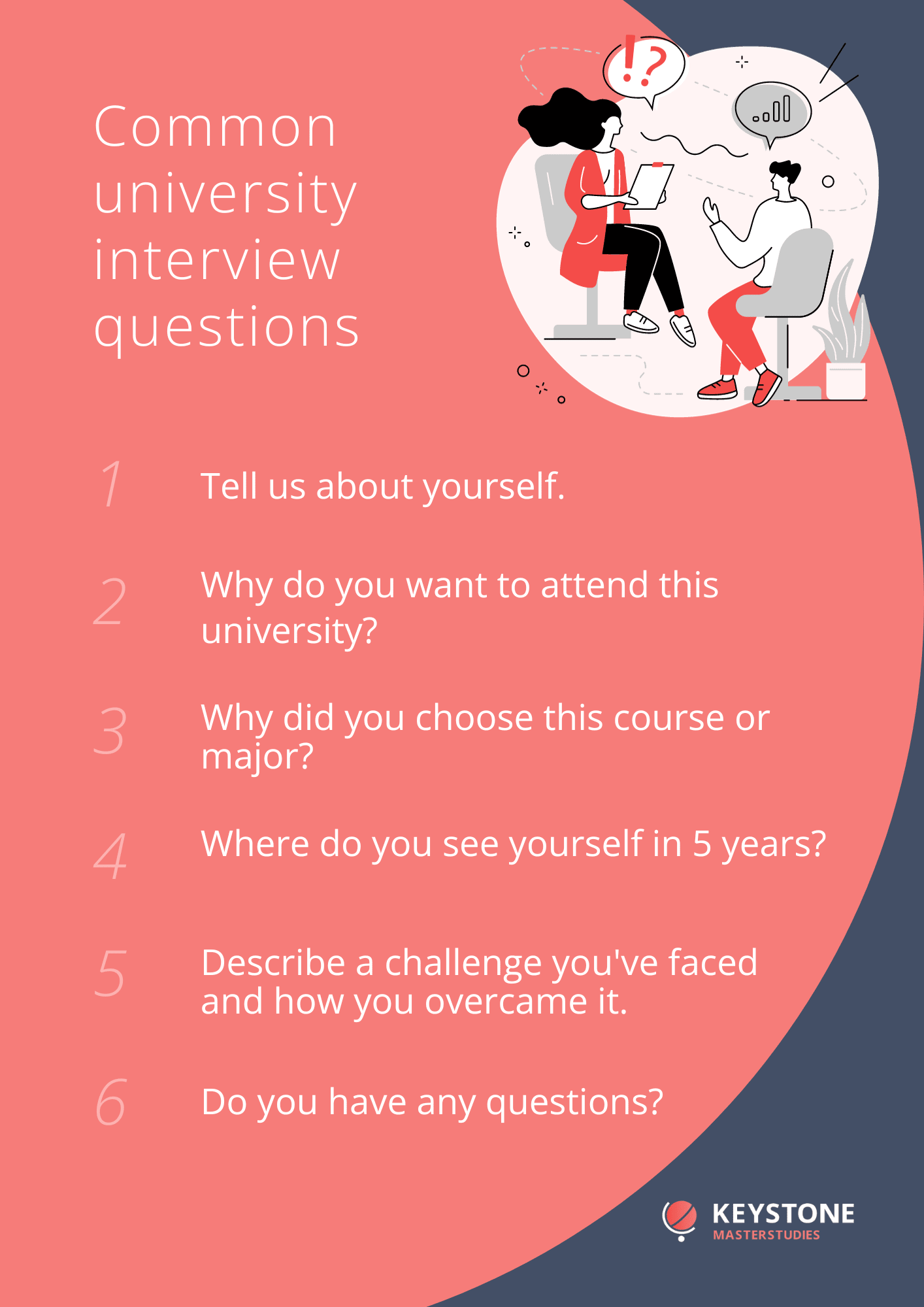 Common university interview questions

!?

1 Tell us about yourself.

2 Why do you want to attend this university?

3 Why did you choose this course or major?

4 Where do you see yourself in 5 years?

5 Describe a challenge you've faced and how you overcame it.

6 Do you have any questions?

KEYSTONE
MASTERSTUDIES